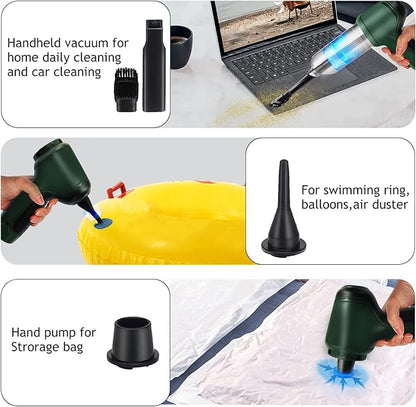 Handheld vacuum for home daily cleaning and car cleaning

For swimming ring, balloons,air duster

Hand pump for Strorage bag